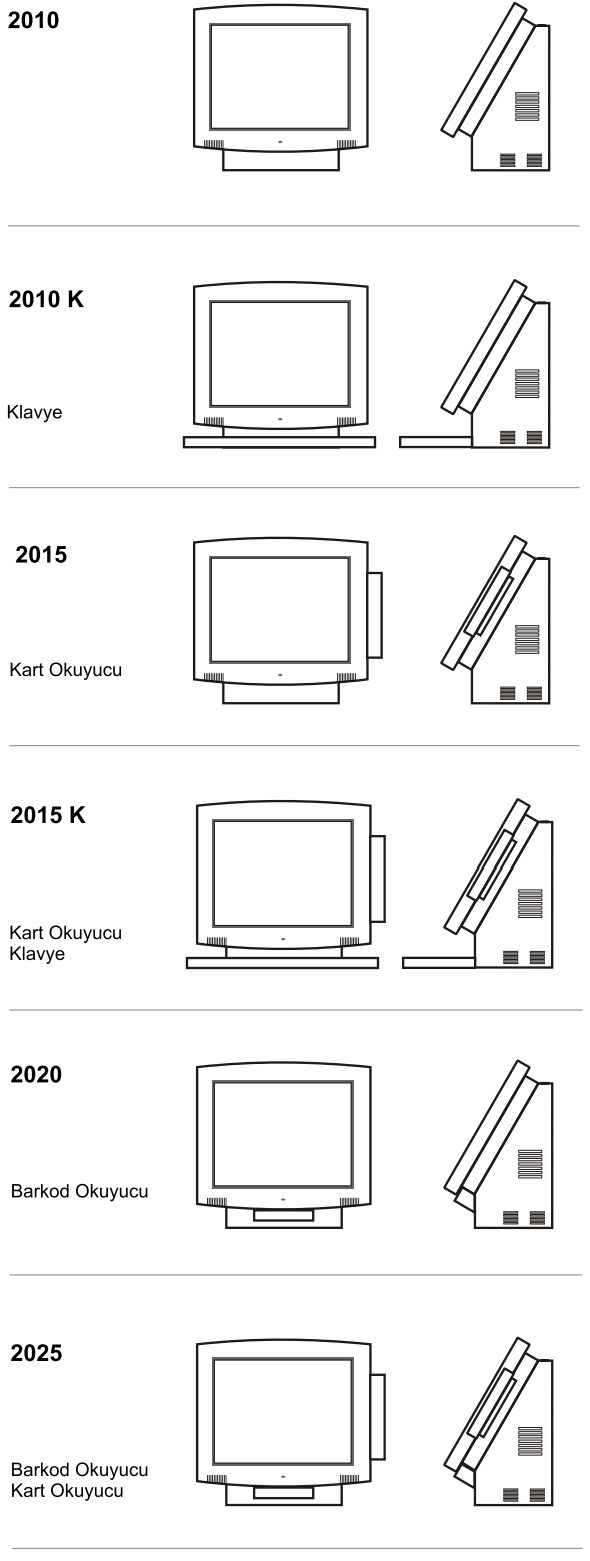 2010

2010 K

Klavye

2015

Kart Okuyucu

2015 K

Kart Okuyucu
Klavye

2020

Barkod Okuyucu

2025

Barkod Okuyucu
Kart Okuyucu